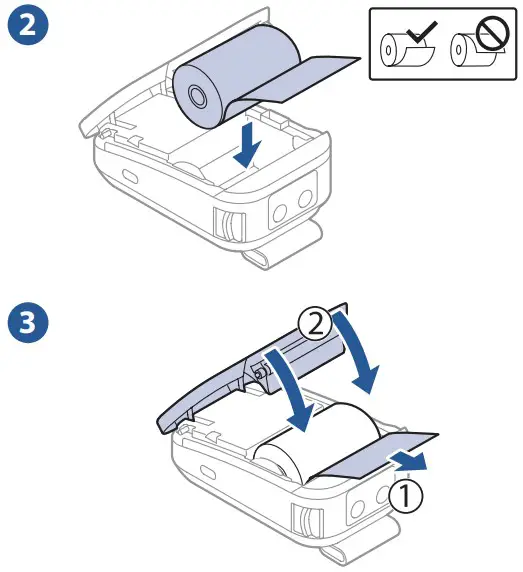 2

3

2

1