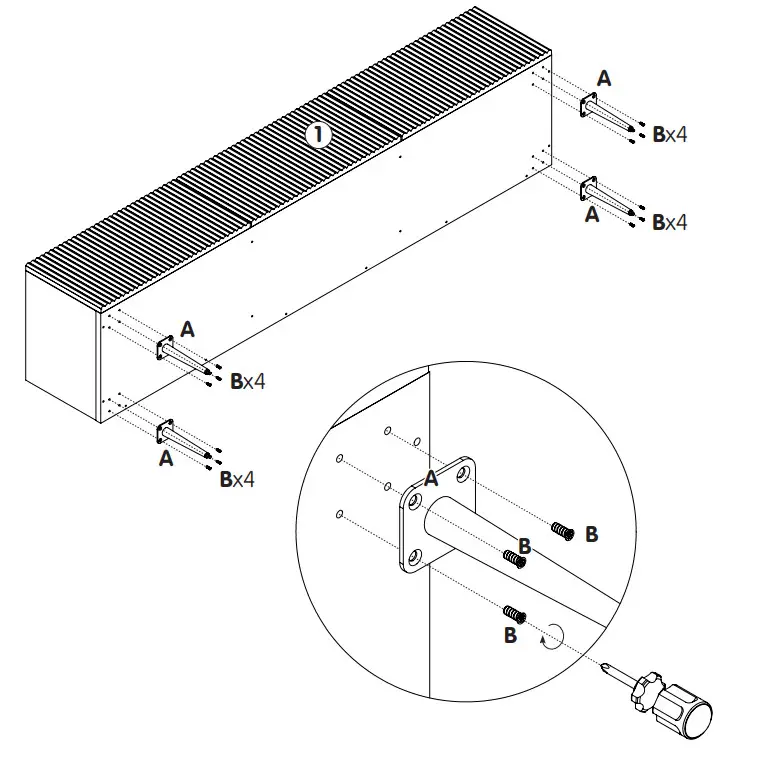 1

A

Bx4

A

Bx4

A

Bx4

A

Bx4

A

B

B

B