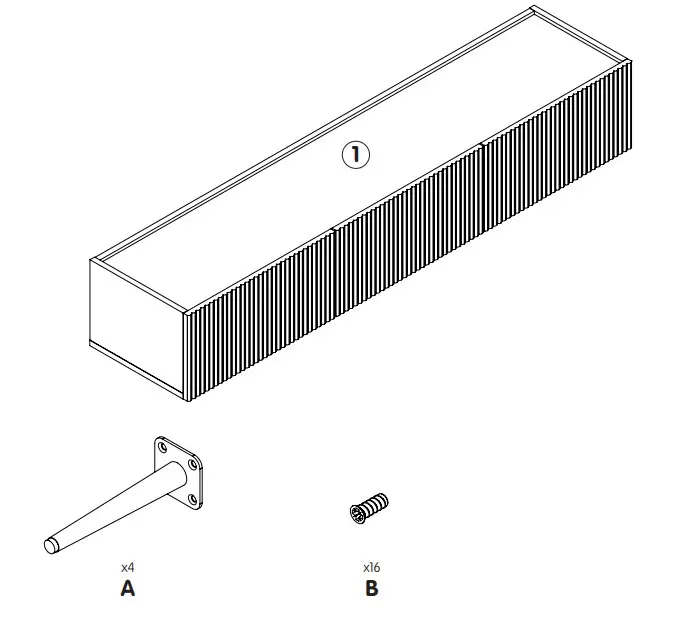 1

x4
A

x16
B