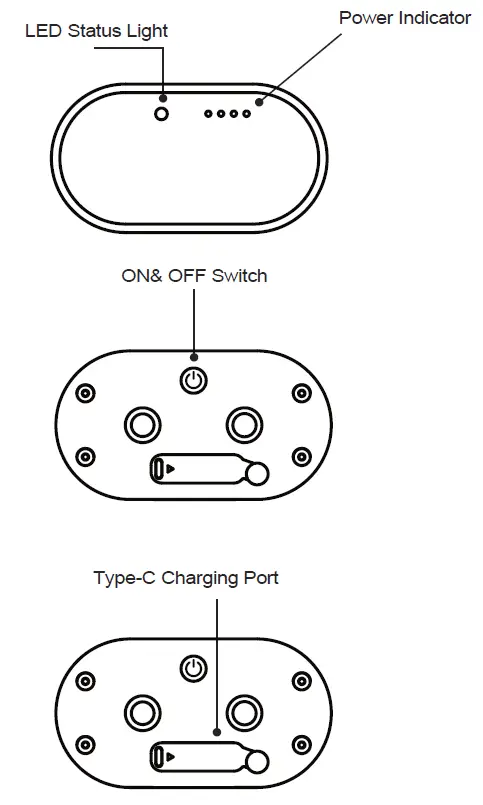 LED Status Light

Power Indicator

ON& OFF Switch

Type-C Charging Port