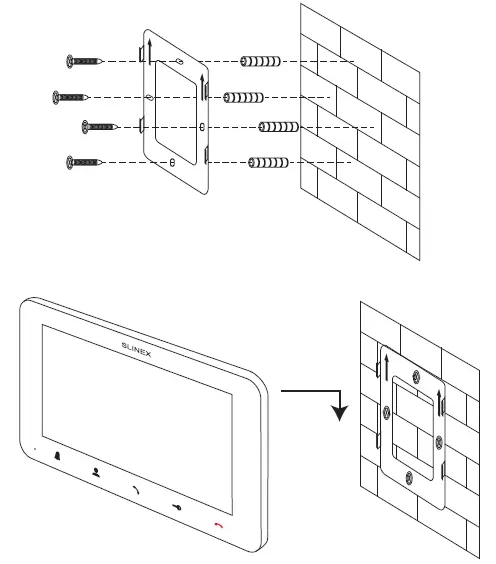 SLINEX