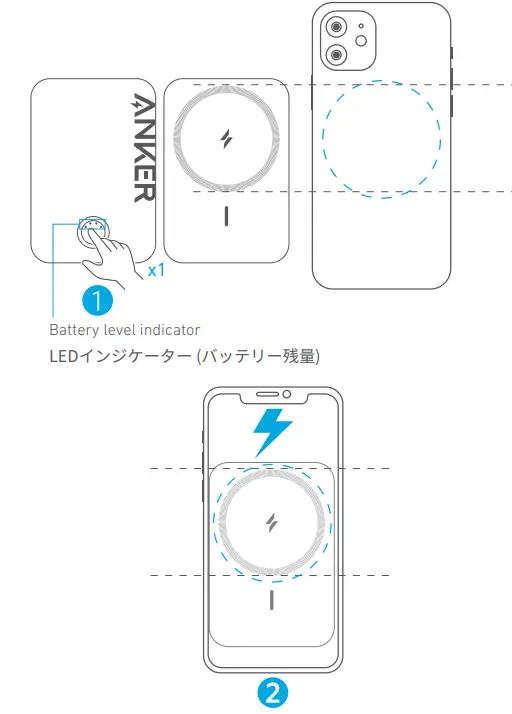 ANKER

x1

1

Battery level indicator

LEDインジケーター (バッテリー残量)

2