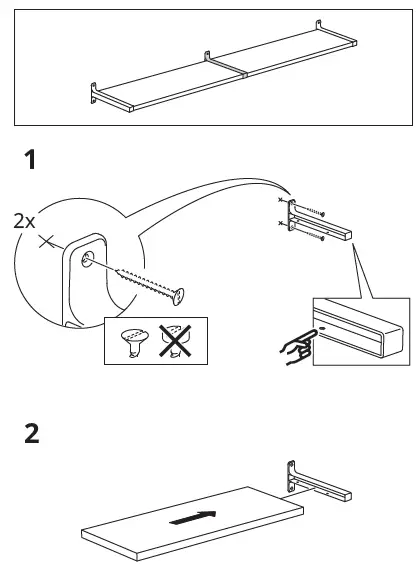 1

2x

2