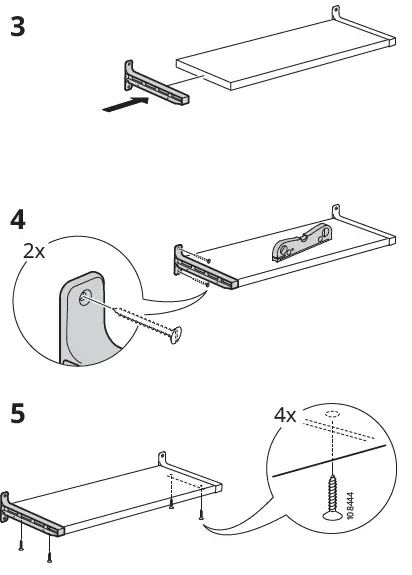 3

4

2x

5

4x

108444