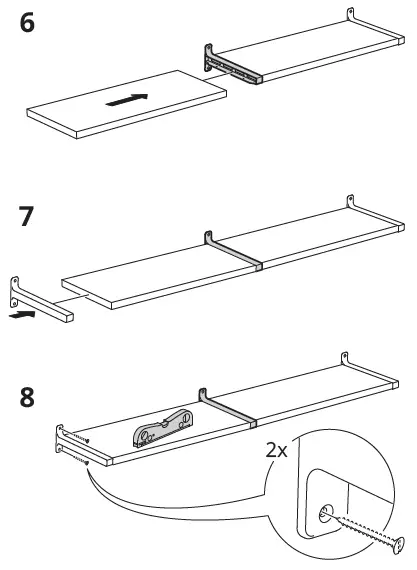 6

7

8

2x