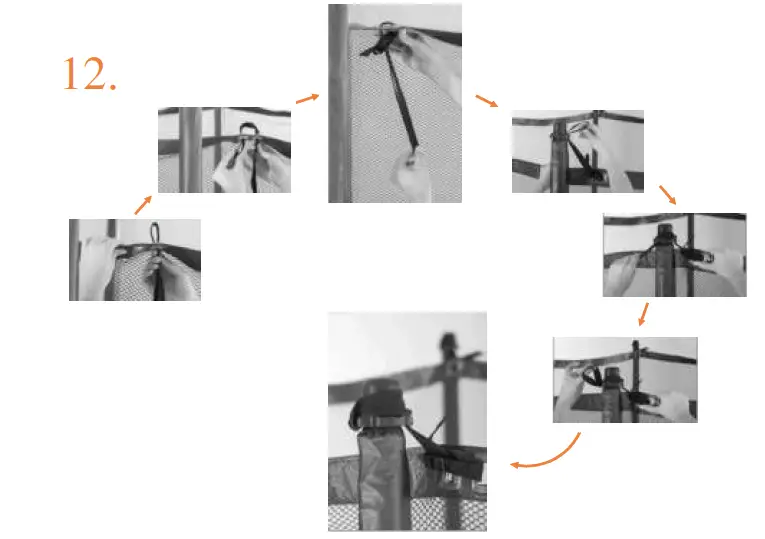 12.