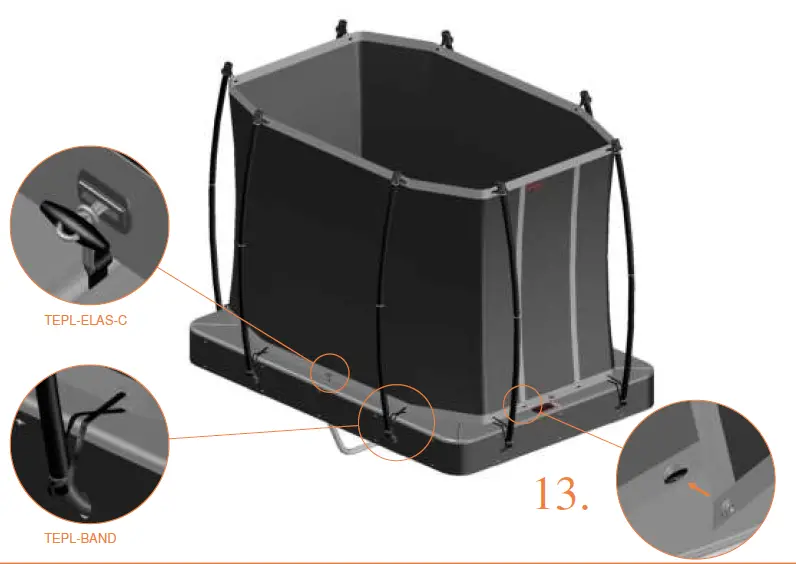 TEPL-ELAS-C

TEPL-BAND

13.