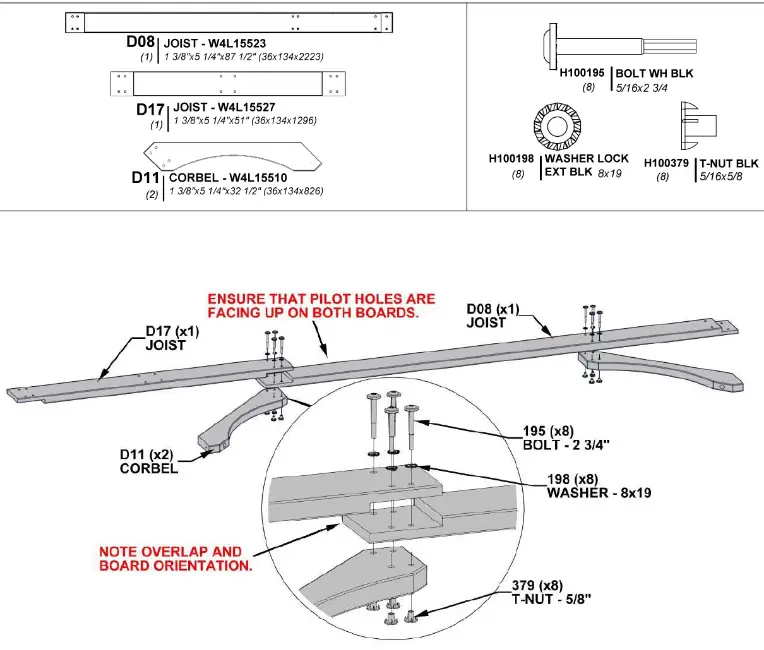 D08 JOIST - W4L15523
(1) 1 3/8"x5 1/4"x87 1/2" (36x134x2223)

D17 JOIST - W4L15527
(1) 1 3/8"x5 1/4"x51" (36x134x1296)

D11 CORBEL - W4L15510
(2) 1 3/8"x5 1/4"x32 1/2" (36x134x826)

H100195 BOLT WH BLK
(8) 5/16x2 3/4

H100198 WASHER LOCK EXT BLK
(8) 8x19

H100379 T-NUT BLK
(8) 5/16x5/8

ENSURE THAT PILOT HOLES ARE FACING UP ON BOTH BOARDS.

D17 (x1) JOIST

D08 (x1) JOIST

D11 (x2) CORBEL

195 (x8) BOLT - 2 3/4"

198 (x8) WASHER - 8x19

NOTE OVERLAP AND BOARD ORIENTATION.

379 (x8) T-NUT - 5/8"