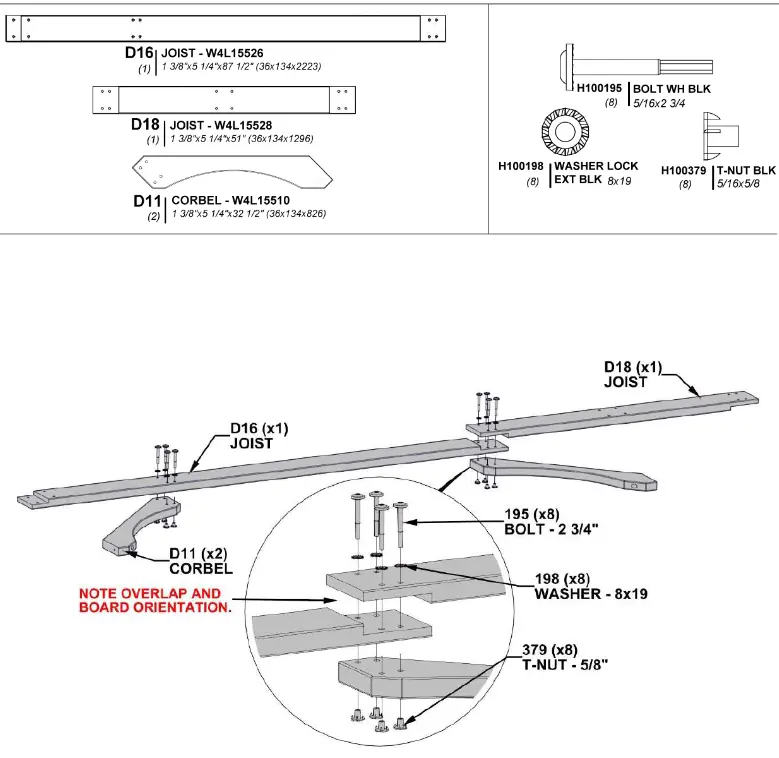 D16 JOIST - W4L15526
(1) 1 3/8"x5 1/4"x87 1/2" (36x134x2223)

D18 JOIST - W4L15528
(1) 1 3/8"x5 1/4"x51" (36x134x1296)

D11 CORBEL - W4L15510
(2) 1 3/8"x5 1/4"x32 1/2" (36x134x826)

H100195 BOLT WH BLK
(8) 5/16x2 3/4

H100198 WASHER LOCK EXT BLK
(8) 8x19

H100379 T-NUT BLK
(8) 5/16x5/8

D18 (x1)
JOIST

D16 (x1)
JOIST

D11 (x2)
CORBEL

NOTE OVERLAP AND BOARD ORIENTATION.

195 (x8)
BOLT - 2 3/4"

198 (x8)
WASHER - 8x19

379 (x8)
T-NUT - 5/8"