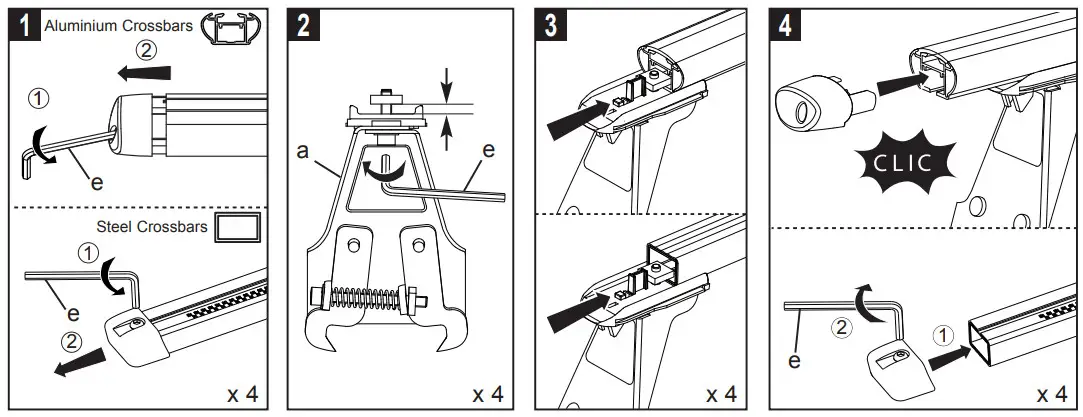 1 Aluminium Crossbars
②
①
e
Steel Crossbars
①
e
②
x 4

2
a
e
x 4

3
x 4

4
CLIC
e
②
①
x 4