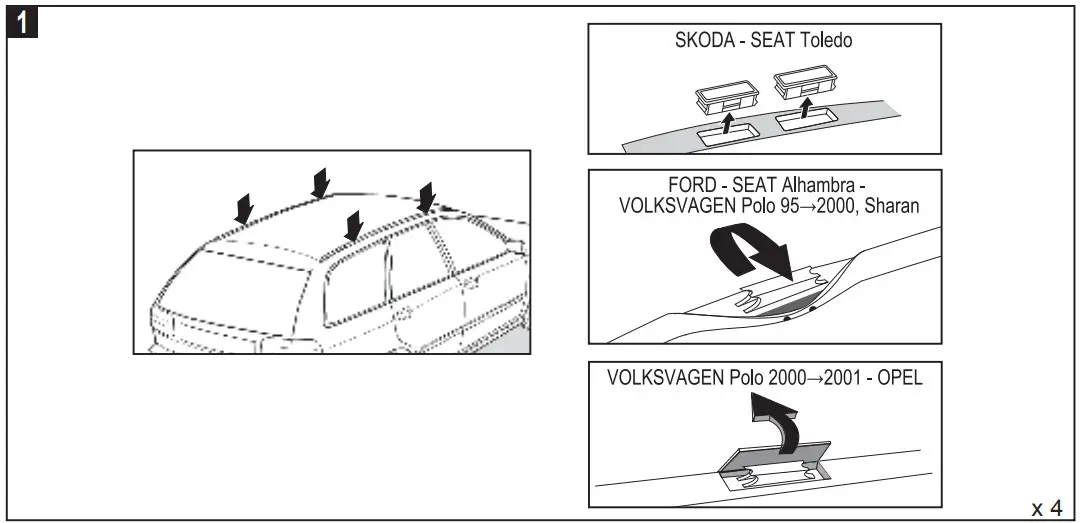 1

SKODA - SEAT Toledo

FORD - SEAT Alhambra - VOLKSVAGEN Polo 95→2000, Sharan

VOLKSVAGEN Polo 2000→2001 - OPEL

x 4