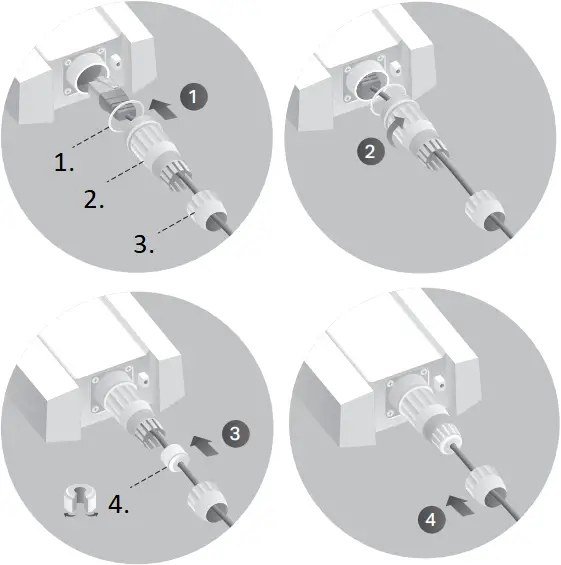 1

1.

2.

3.

2

3

4.

4