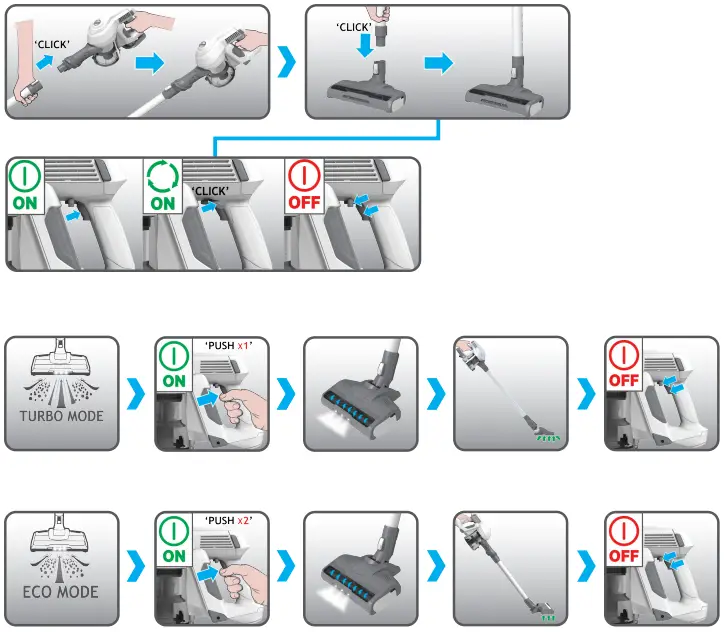 'CLICK'

'CLICK'

ON

ON

'CLICK'

OFF

TURBO MODE

ON

'PUSH x1'

OFF

ECO MODE

ON

'PUSH x2'

OFF