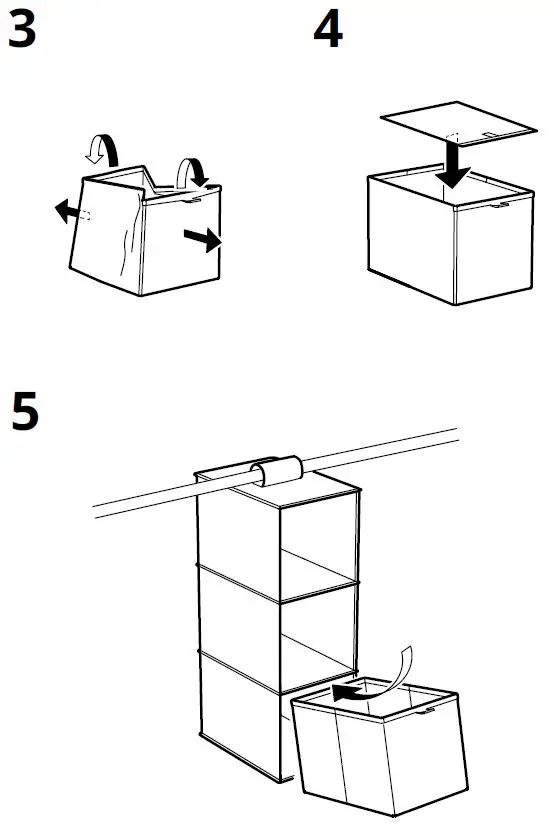 3

4

5