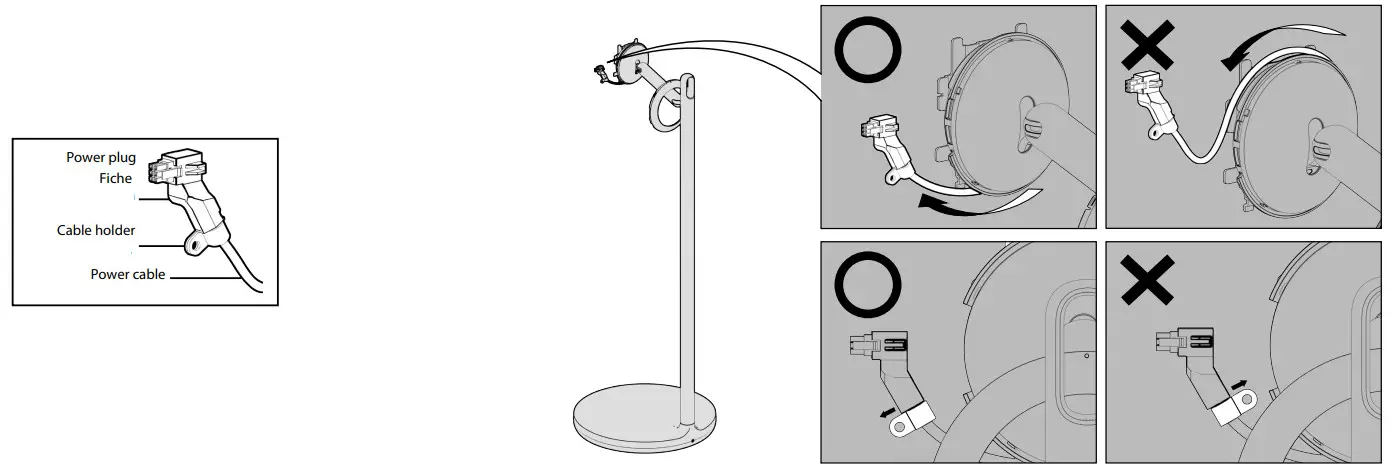 Power plug
Fiche
Cable holder
Power cable