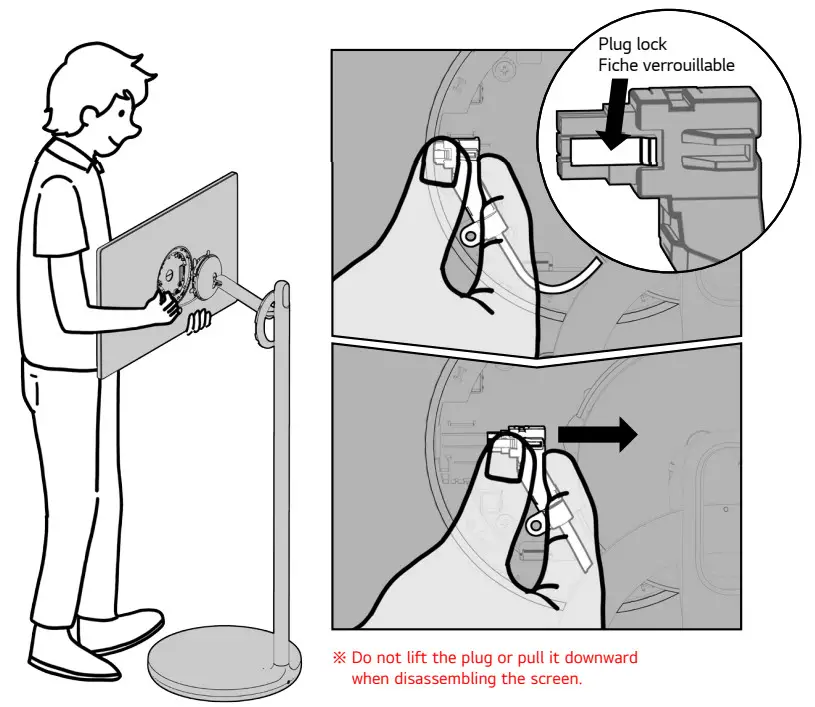 Plug lock
Fiche verrouillable

※ Do not lift the plug or pull it downward when disassembling the screen.