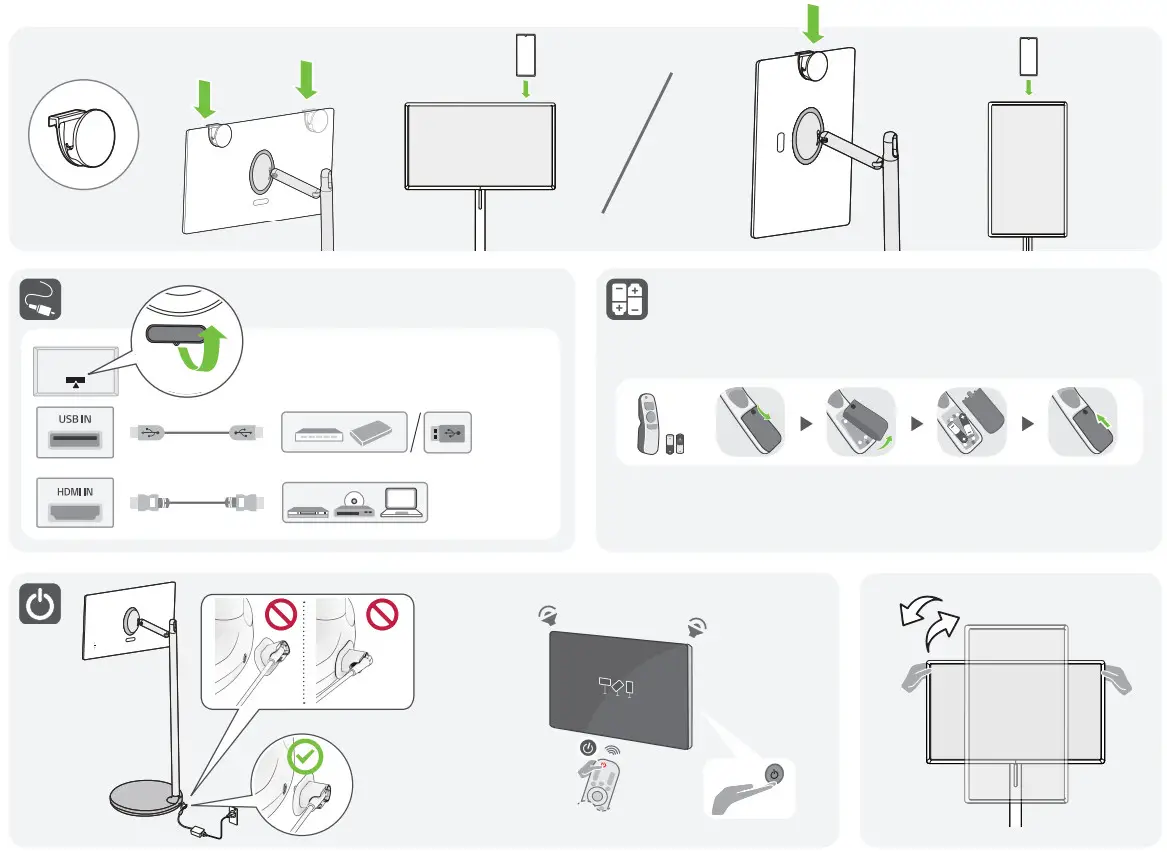 USB IN

HDMI IN