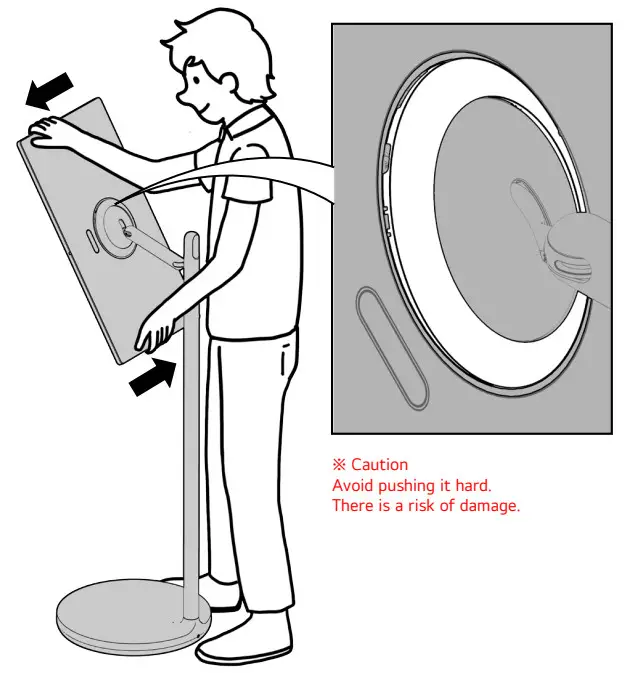 ※ Caution
Avoid pushing it hard.
There is a risk of damage.