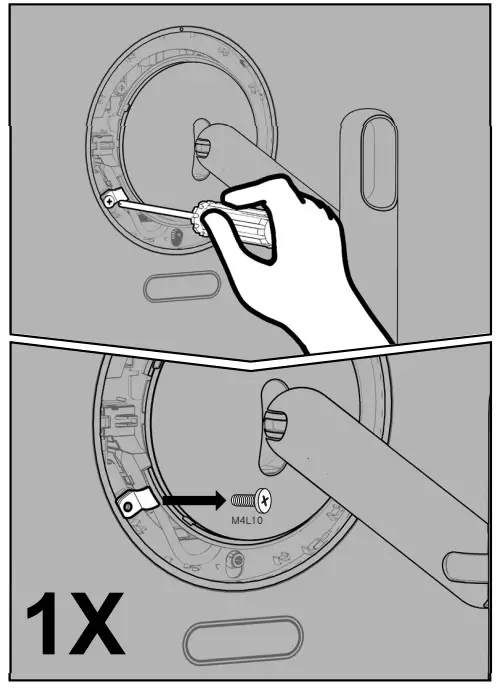 M4L10

1X