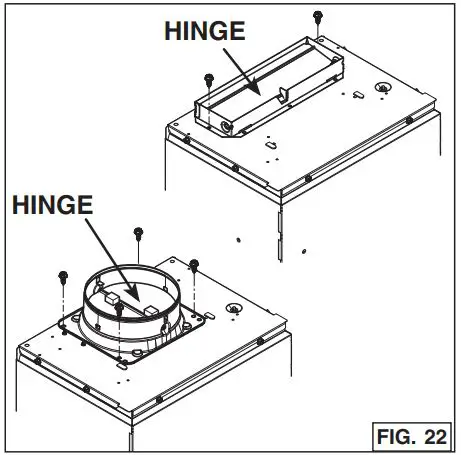 HINGE

HINGE

FIG. 22