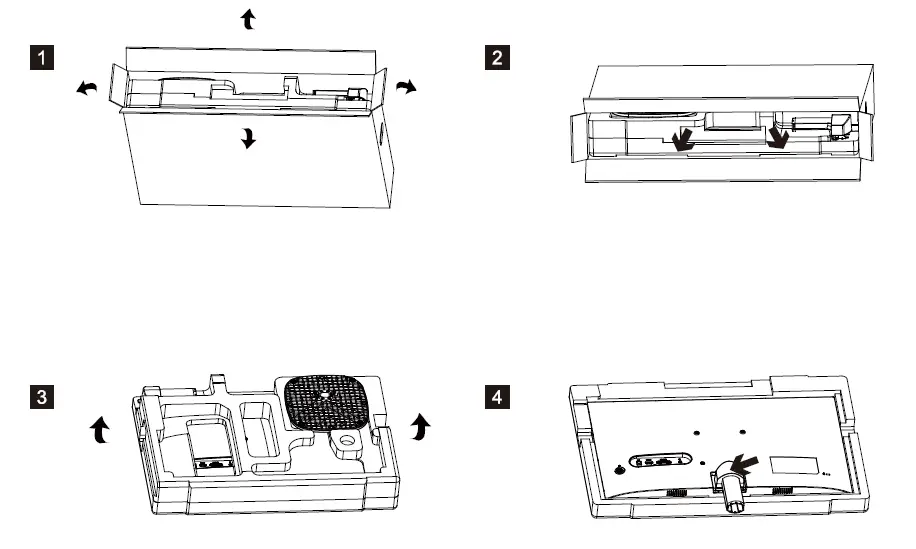 1

2

3

4