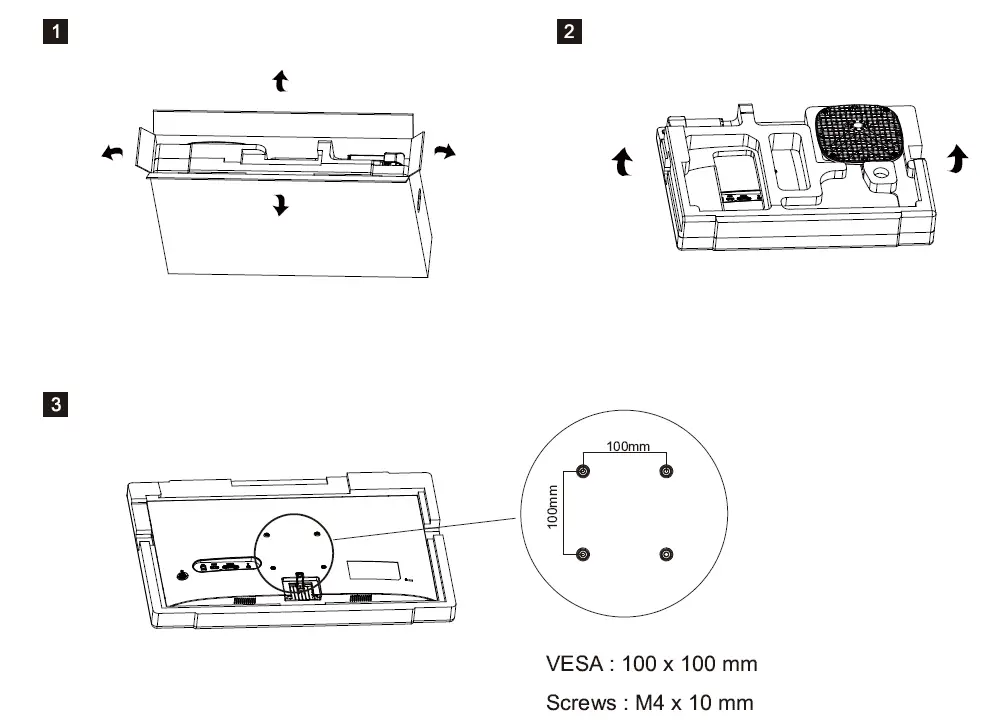 1

2

3

100mm

100mm

VESA : 100 x 100 mm

Screws : M4 x 10 mm