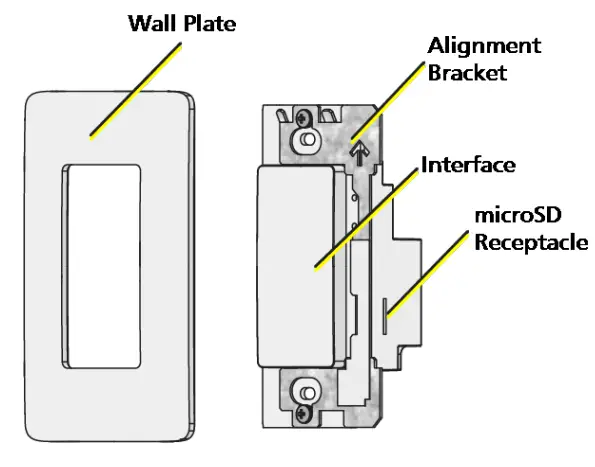 Wall Plate

Alignment Bracket

Interface

microSD Receptacle