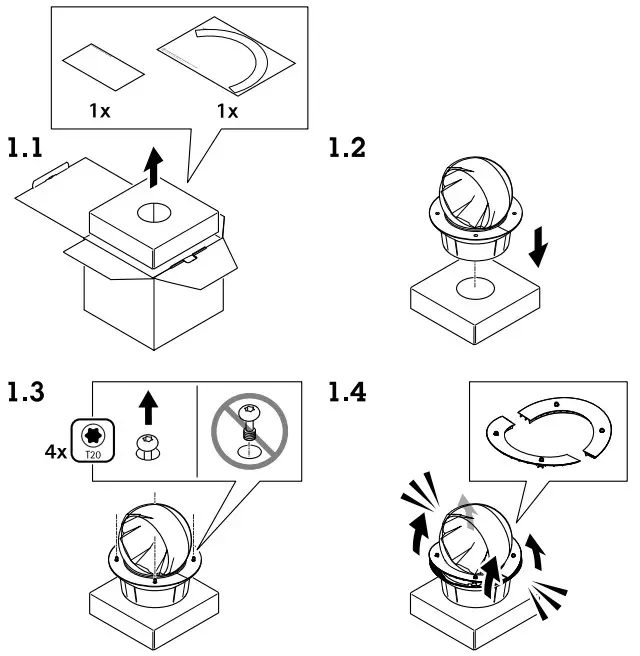 1x

1x

1.1

1.2

1.3

4x

T20

1.4