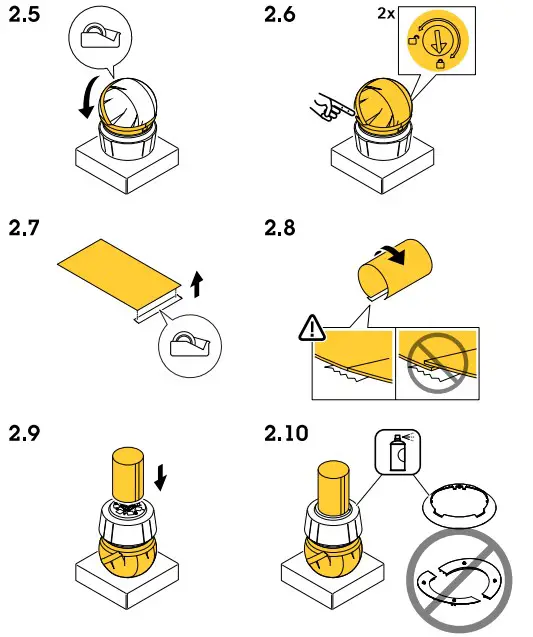 2.5

2.6

2x

2.7

2.8

2.9

2.10