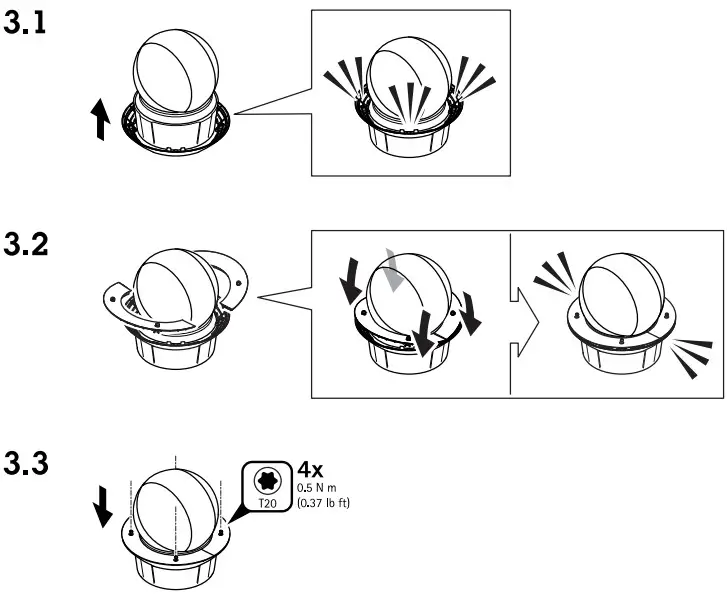 3.1

3.2

3.3

T20

4x
0.5 N m
(0.37 lb ft)