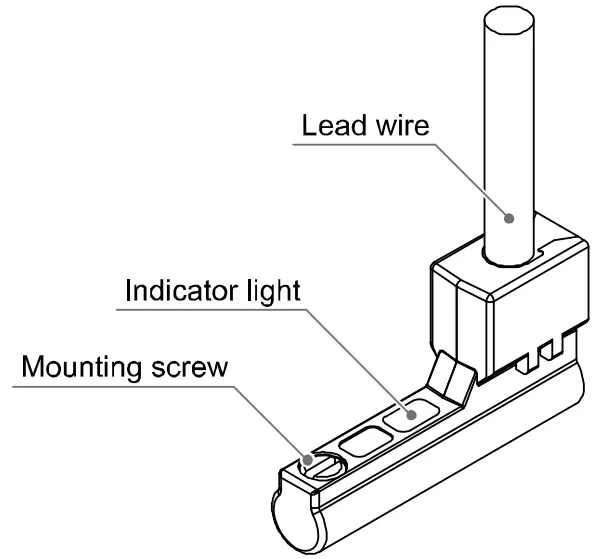 Lead wire

Indicator light

Mounting screw