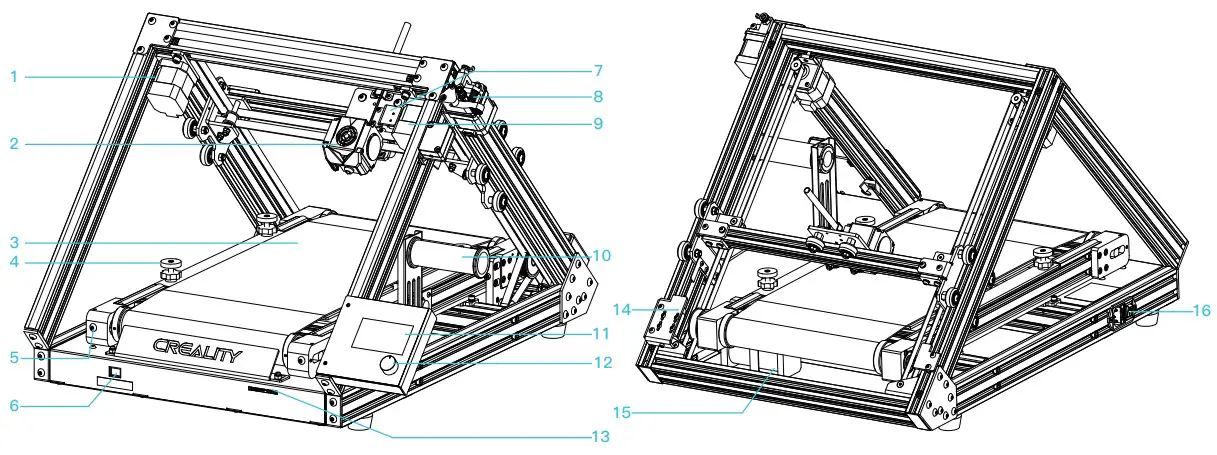 1
2
3
4
5
6
7
8
9
10
11
12
13
CREALITY
14
15
16