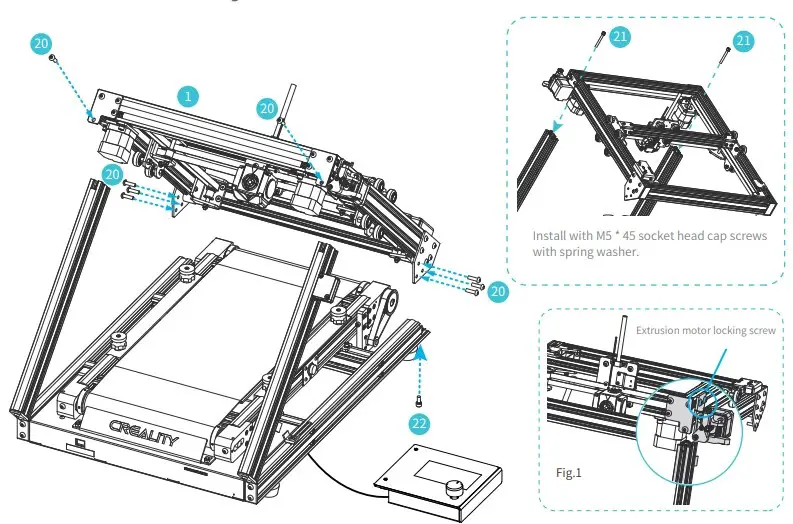 20

1

20

20

20

22

CREALITY

21

21

Install with M5 * 45 socket head cap screws with spring washer.

Extrusion motor locking screw

Fig.1