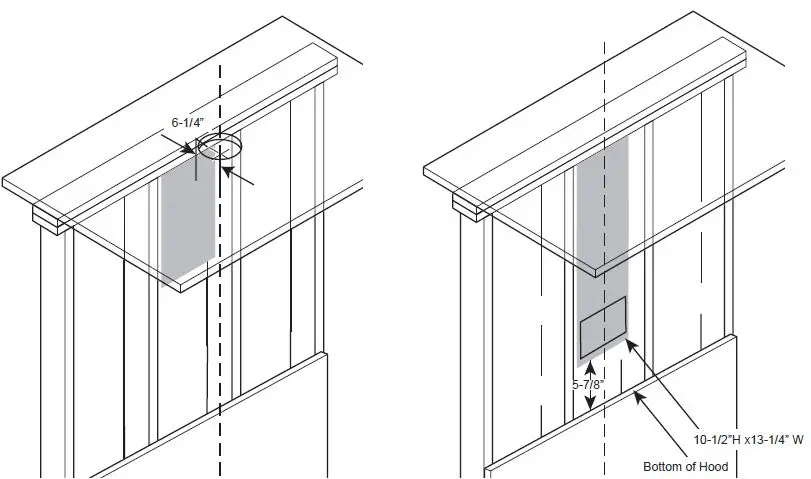 6-1/4"

5-7/8"

10-1/2"H x13-1/4" W

Bottom of Hood