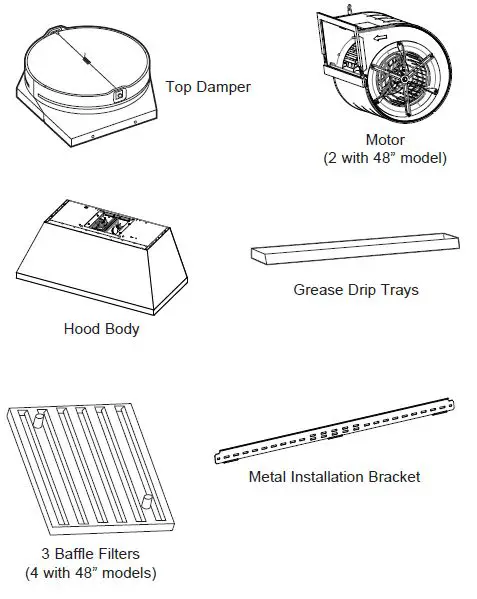 Top Damper

Motor
(2 with 48” model)

Hood Body

Grease Drip Trays

3 Baffle Filters
(4 with 48” models)

Metal Installation Bracket