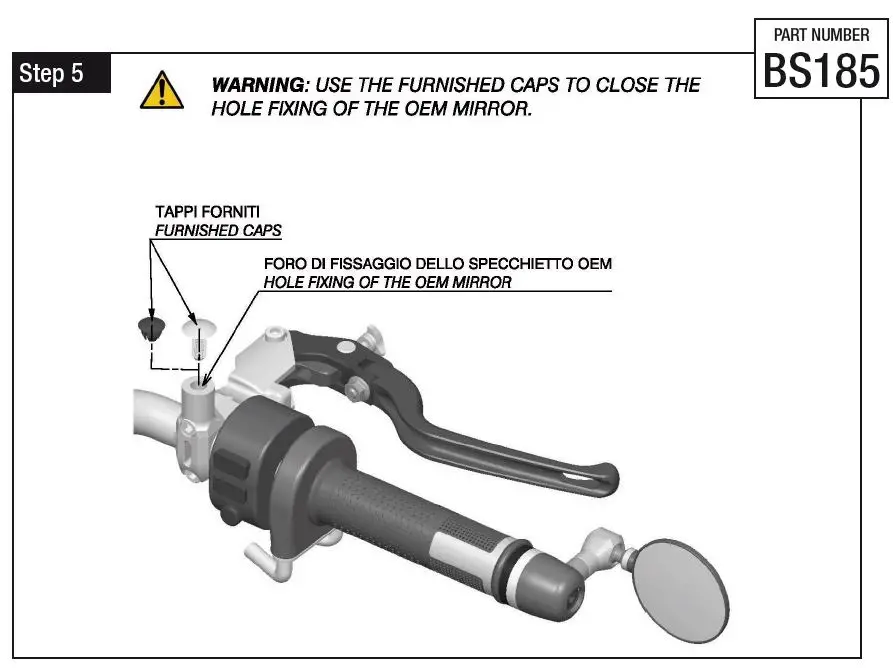 PART NUMBER
BS185

Step 5

WARNING: USE THE FURNISHED CAPS TO CLOSE THE HOLE FIXING OF THE OEM MIRROR.

TAPPI FORNITI
FURNISHED CAPS

FORO DI FISSAGGIO DELLO SPECCHIETTO OEM
HOLE FIXING OF THE OEM MIRROR