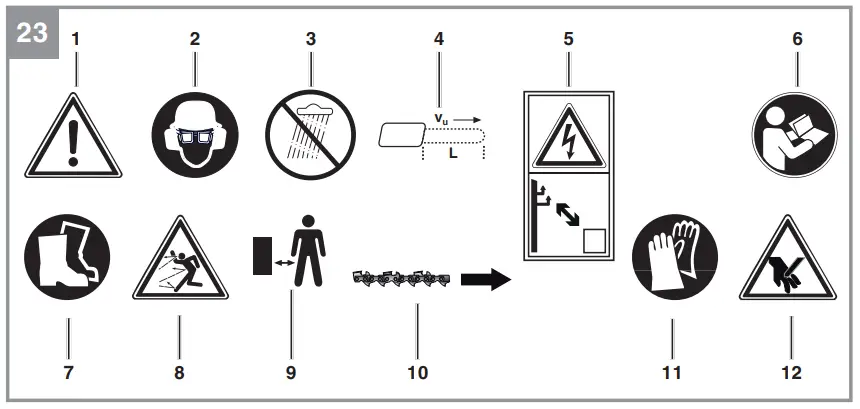 23
1
2
3
4
$v_u$
L
5
6
7
8
9
10
11
12