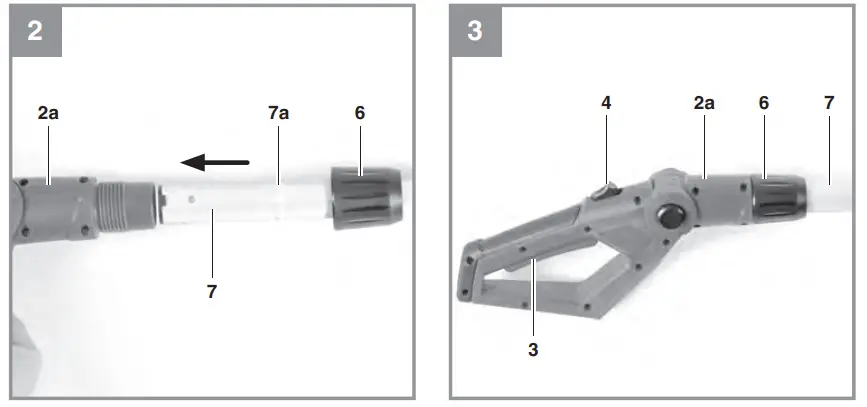 2

2a

7a

6

7

3

4

2a

6

7

3