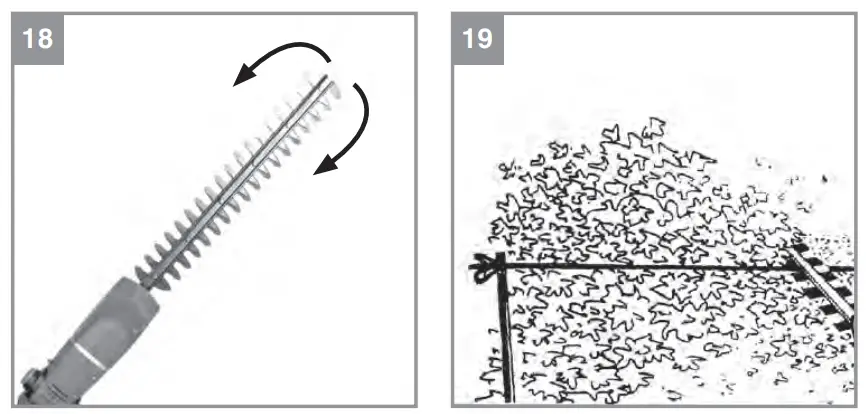 18

19