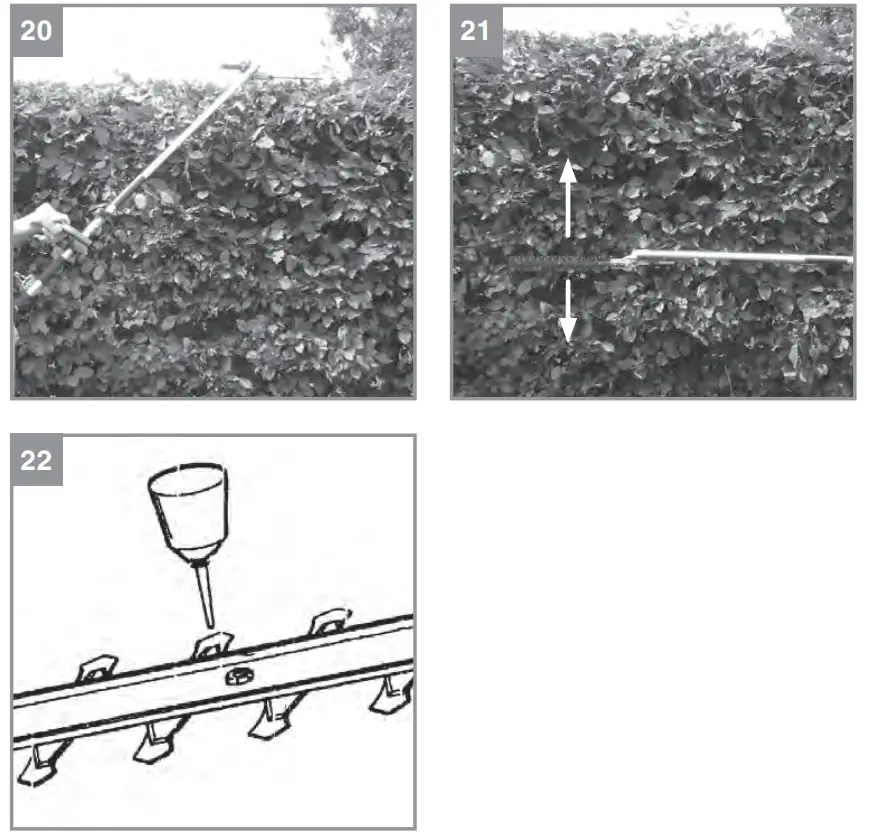 20

21

22