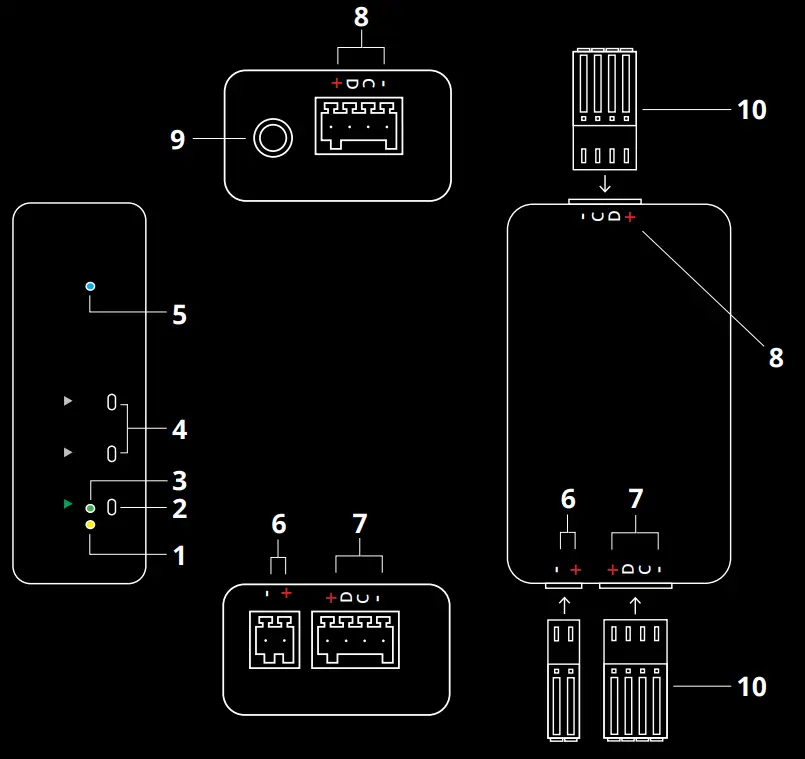 8
+ D C -
9
10
- C D +
8
5
4
3
2
1
6
7
- +
+ D C -
6
7
- +
+ D C -
10