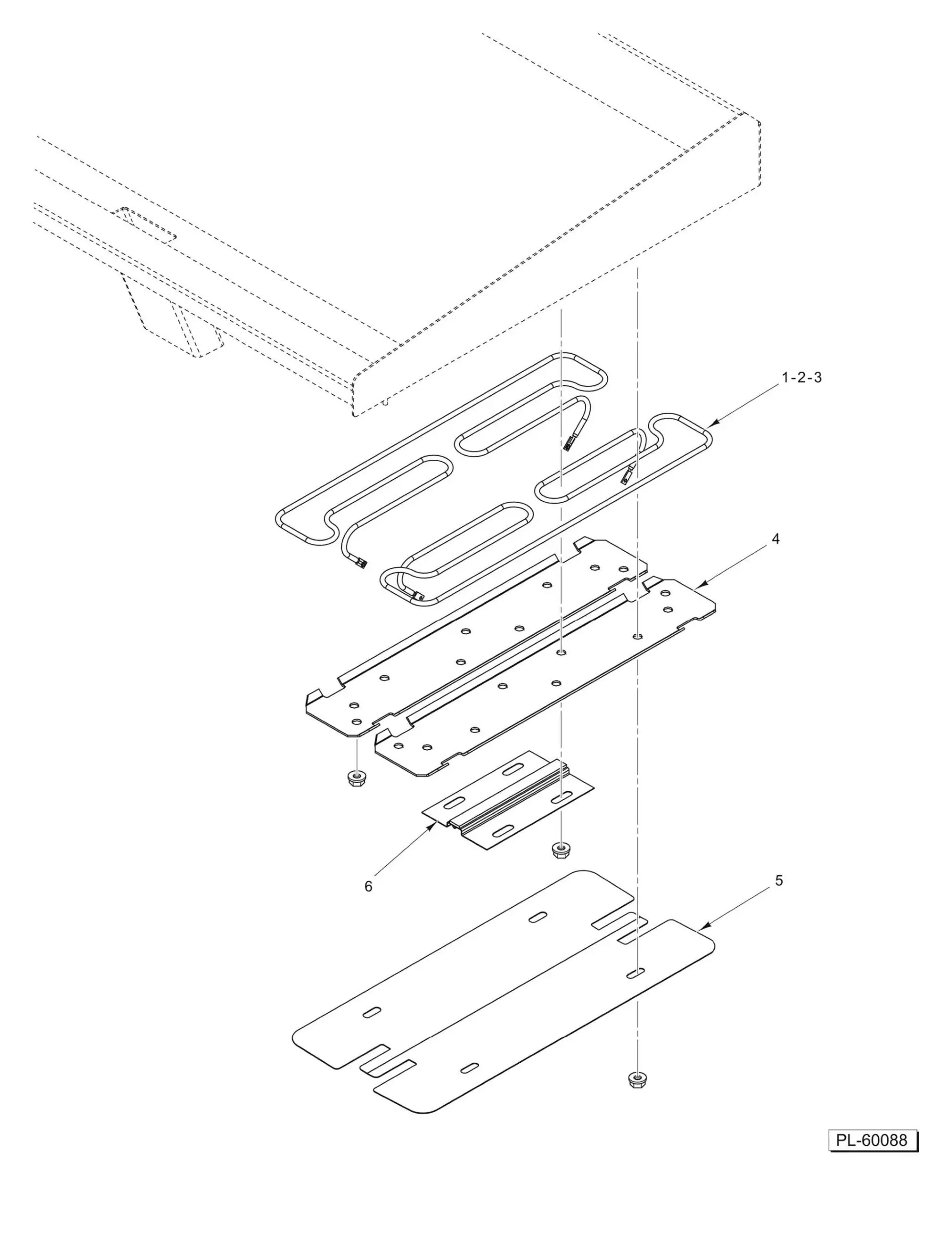 1-2-3

4

6

5

PL-60088