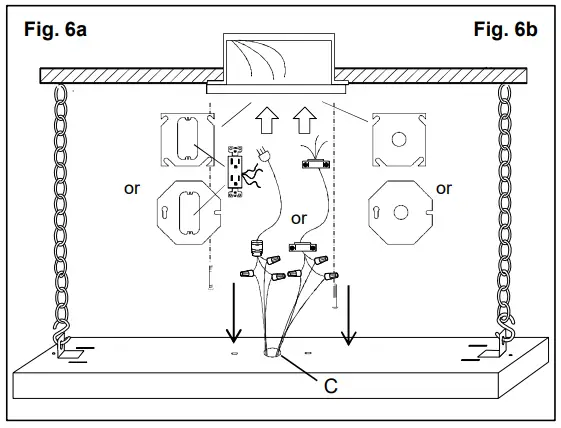 Fig. 6a

Fig. 6b

or

or

or

C