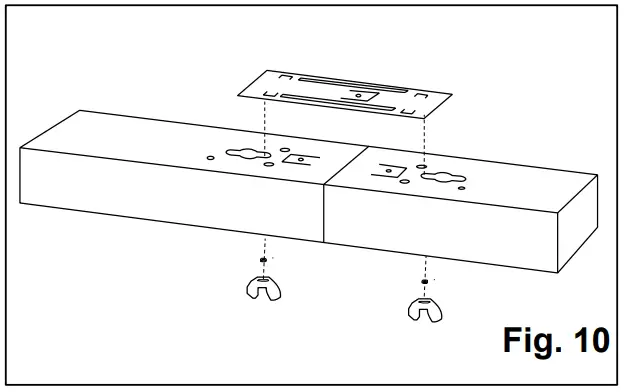 Fig. 10