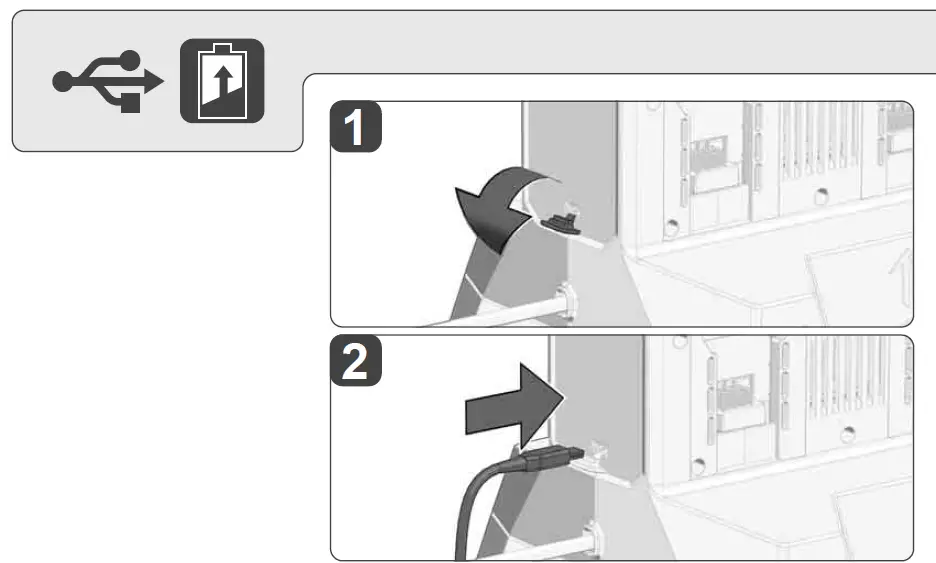 1

2