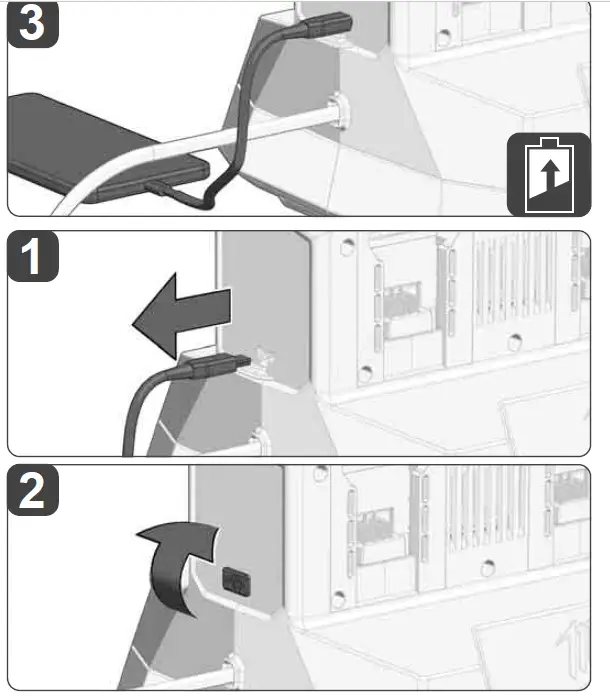 3

1

2