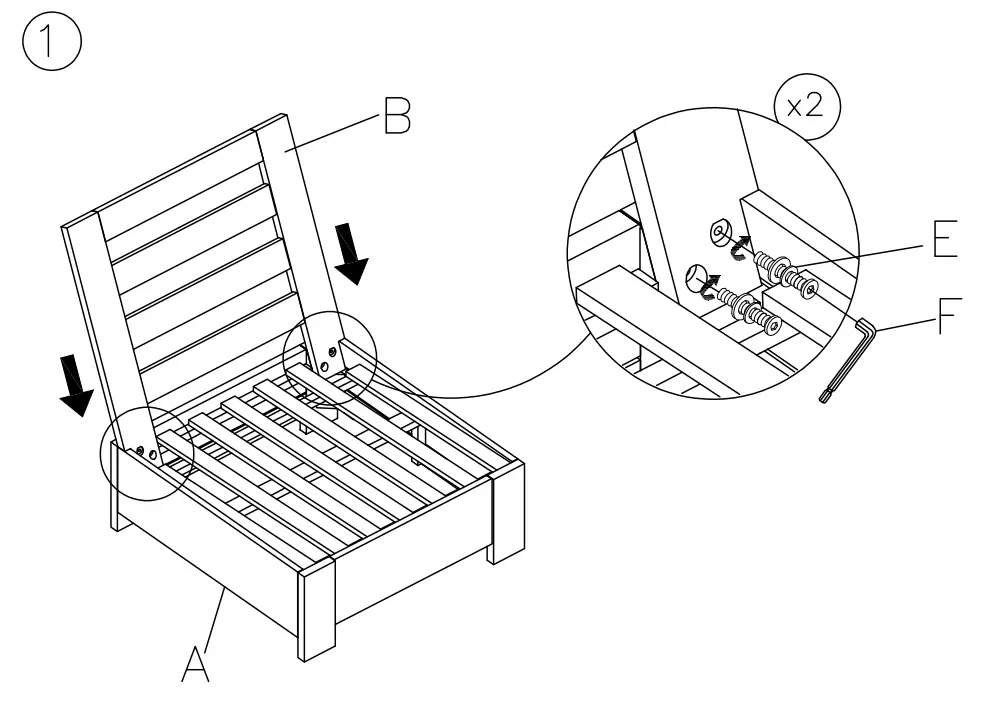 1

B

x2

E

F

A