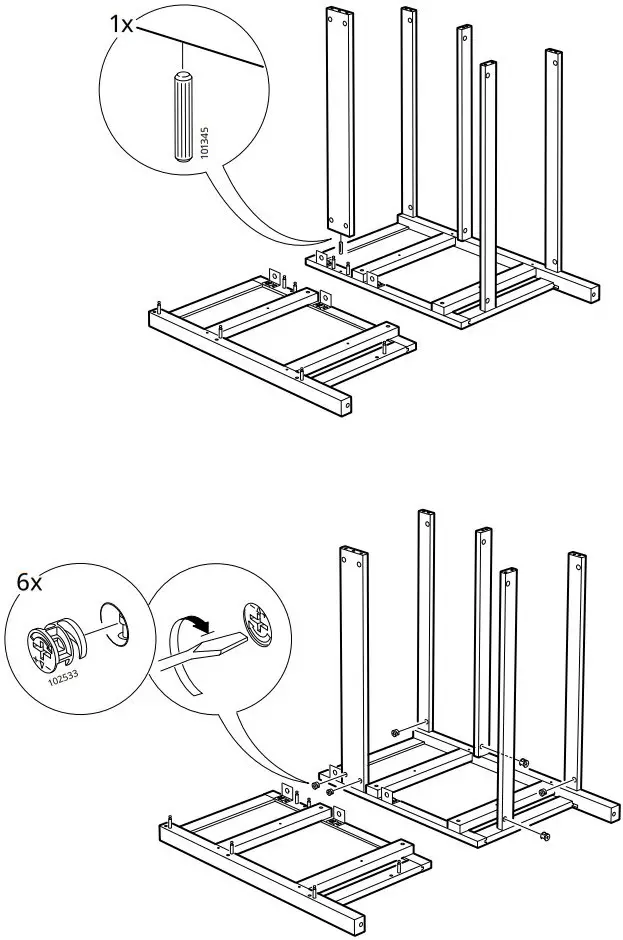 1x

101345

6x

102533