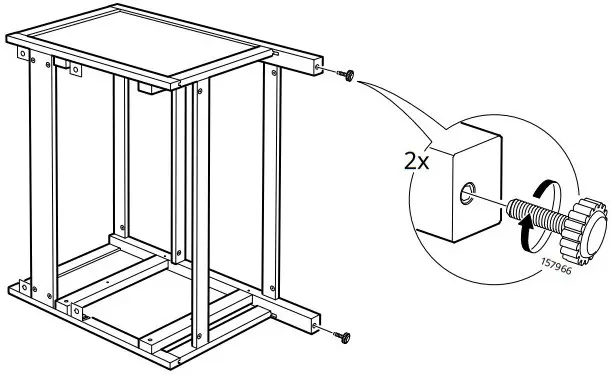 2x

157966