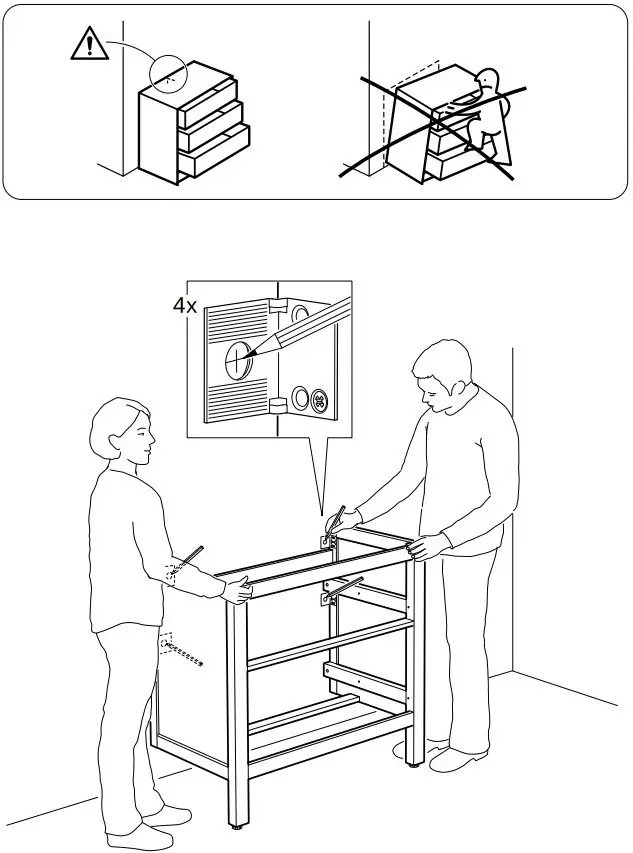 4x